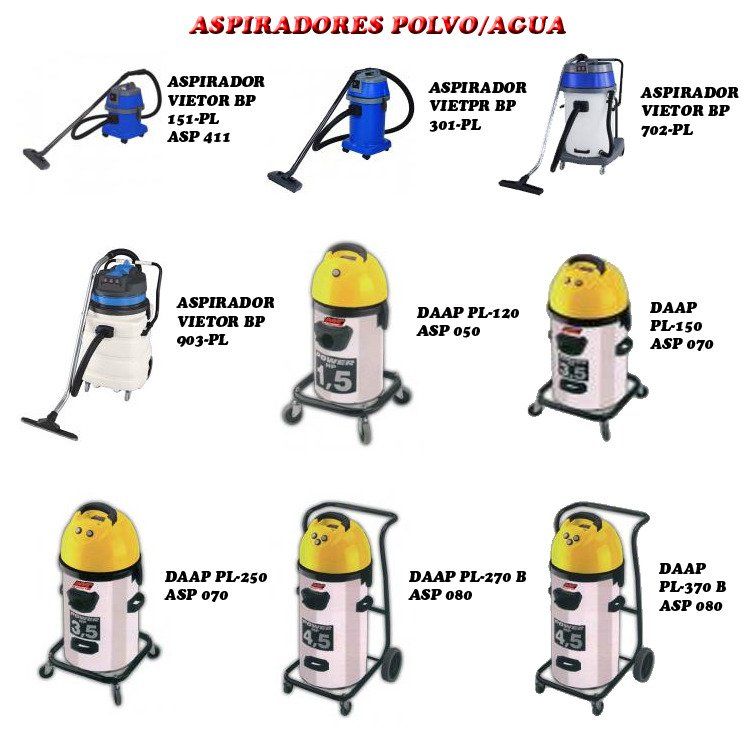 ASPIRADORES POLVO/AGUA

ASPIRADOR VIETOR BP 151-PL ASP 411

ASPIRADOR VIETPR BP 301-PL

ASPIRADOR VIETOR BP 702-PL

ASPIRADOR VIETOR BP 903-PL

POWER HP 1,5

DAAP PL-120 ASP 050

3,5

DAAP PL-150 ASP 070

3,5

DAAP PL-250 ASP 070

POWER 4,5

DAAP PL-270 B ASP 080

POWER 4,5

DAAP PL-370 B ASP 080